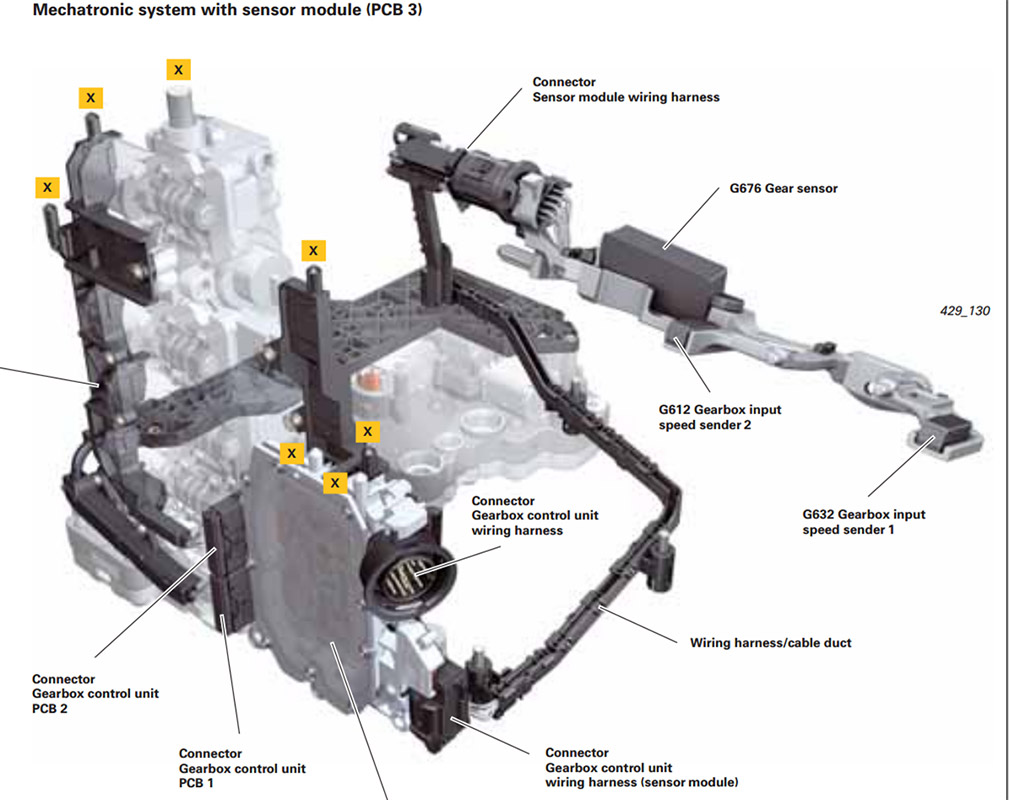 Mechatronic system with sensor module (PCB 3)

X

X

X

X

X

X

X

Connector
Sensor module wiring harness

G676 Gear sensor

429_130

G612 Gearbox input speed sender 2

G632 Gearbox input speed sender 1

Connector
Gearbox control unit wiring harness

Wiring harness/cable duct

Connector
Gearbox control unit PCB 2

Connector
Gearbox control unit PCB 1

Connector
Gearbox control unit wiring harness (sensor module)