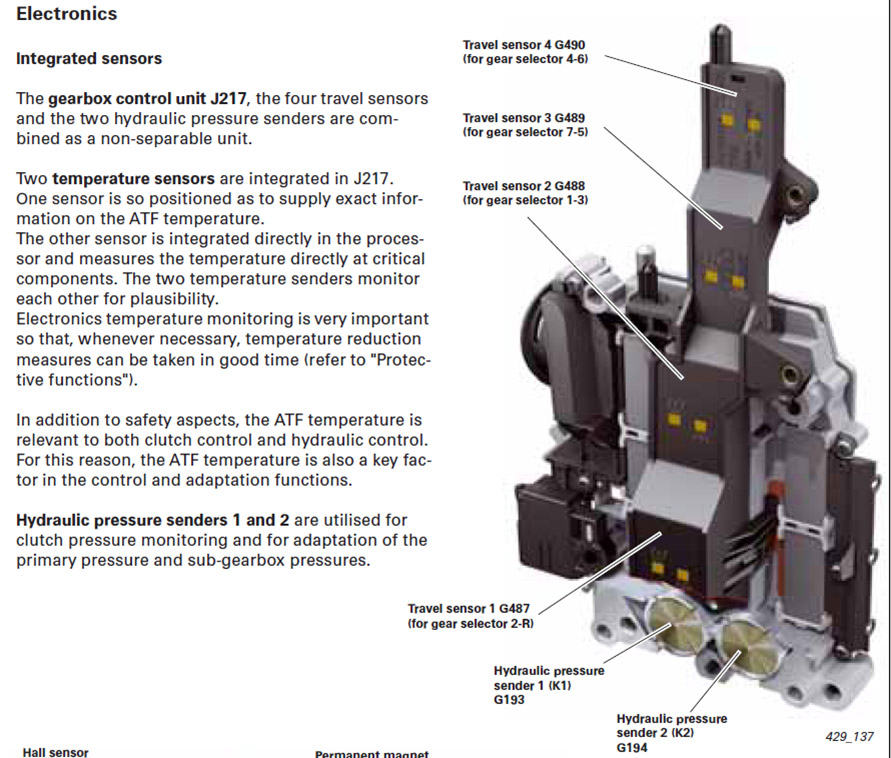 Electronics

Integrated sensors

The gearbox control unit J217, the four travel sensors and the two hydraulic pressure senders are combined as a non-separable unit.

Two temperature sensors are integrated in J217. One sensor is so positioned as to supply exact information on the ATF temperature.
The other sensor is integrated directly in the processor and measures the temperature directly at critical components. The two temperature senders monitor each other for plausibility.
Electronics temperature monitoring is very important so that, whenever necessary, temperature reduction measures can be taken in good time (refer to "Protective functions").

In addition to safety aspects, the ATF temperature is relevant to both clutch control and hydraulic control. For this reason, the ATF temperature is also a key factor in the control and adaptation functions.

Hydraulic pressure senders 1 and 2 are utilised for clutch pressure monitoring and for adaptation of the primary pressure and sub-gearbox pressures.

Travel sensor 4 G490 (for gear selector 4-6)

Travel sensor 3 G489 (for gear selector 7-5)

Travel sensor 2 G488 (for gear selector 1-3)

Travel sensor 1 G487 (for gear selector 2-R)

Hydraulic pressure sender 1 (K1) G193

Hydraulic pressure sender 2 (K2) G194

429_137

Hall sensor

Permanent magnet