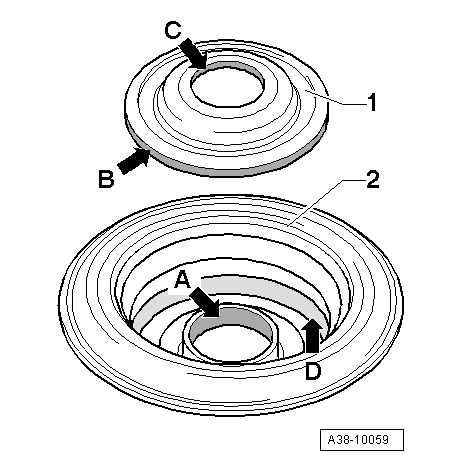 C
1
B
2
A
D
A38-10059