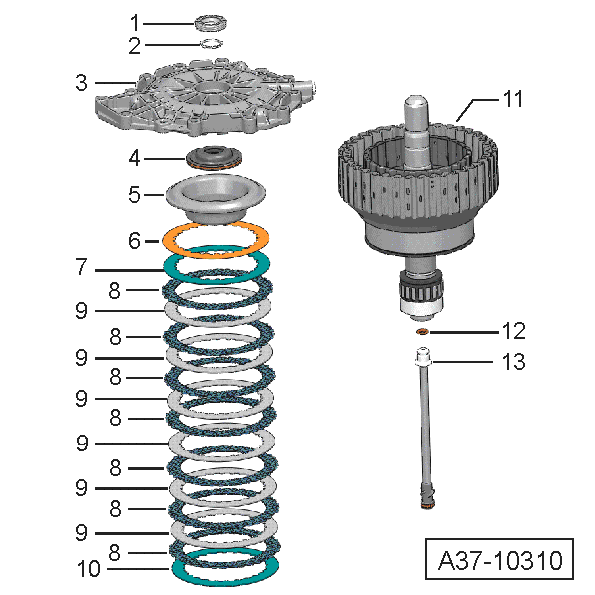 1
2
3
4
5
6
7
8
9
8
9
8
9
8
9
8
9
8
9
8
10
11
12
13
A37-10310